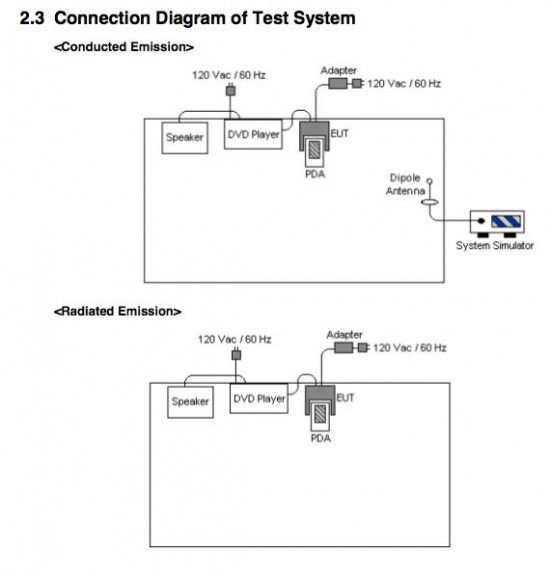 2.3 Connection Diagram of Test System

<Conducted Emission>

120 Vac / 60 Hz

Adapter

120 Vac / 60 Hz

Speaker

DVD Player

EUT

PDA

Dipole Antenna

System Simulator

<Radiated Emission>

120 Vac / 60 Hz

Adapter

120 Vac / 60 Hz

Speaker

DVD Player

EUT

PDA